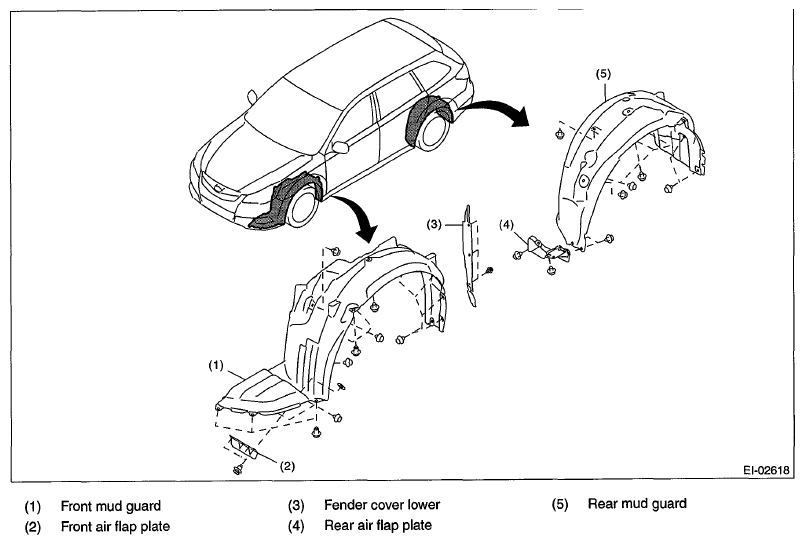 (5)

(3)

(4)

(1)

(2)

EI-02618

(1) Front mud guard
(2) Front air flap plate
(3) Fender cover lower
(4) Rear air flap plate
(5) Rear mud guard