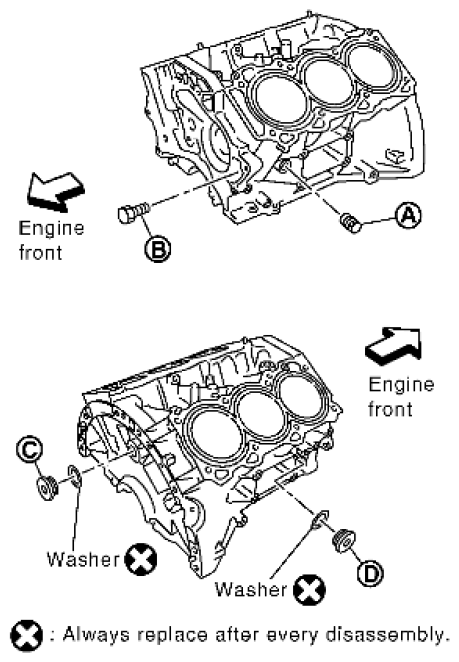 Engine front

B

A

Engine front

C

Washer

Washer

D

: Always replace after every disassembly.