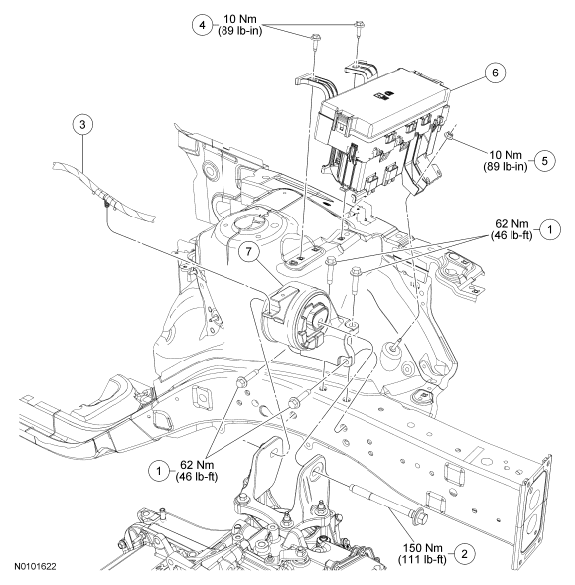 4 10 Nm (89 lb-in)

6

3

10 Nm (89 lb-in) 5

62 Nm (46 lb-ft) 1

7

1 62 Nm (46 lb-ft)

150 Nm (111 lb-ft) 2

N0101622