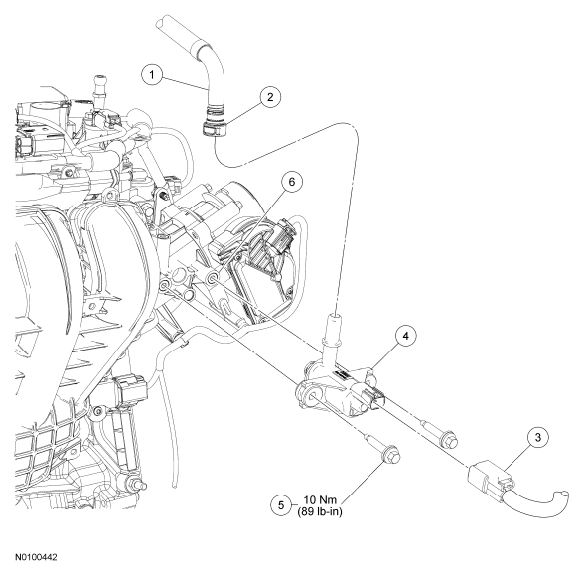 1
2
6
4
3
5 10 Nm
(89 lb-in)
N0100442