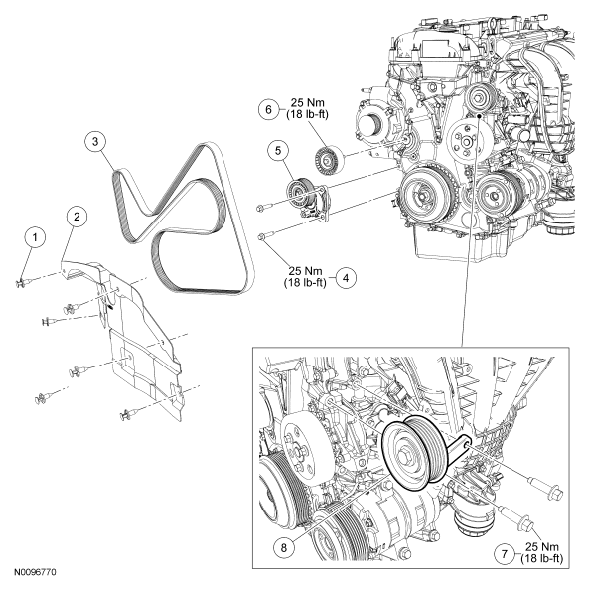 6
25 Nm
(18 lb-ft)

3

5

2

1

25 Nm
(18 lb-ft)
4

8

7
25 Nm
(18 lb-ft)

N0096770