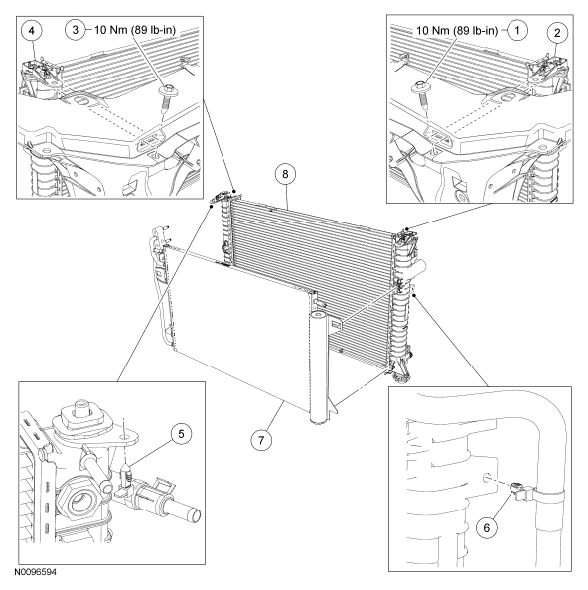 4
3 10 Nm (89 lb-in)

10 Nm (89 lb-in) 1
2

8

5

7

6

N0096594