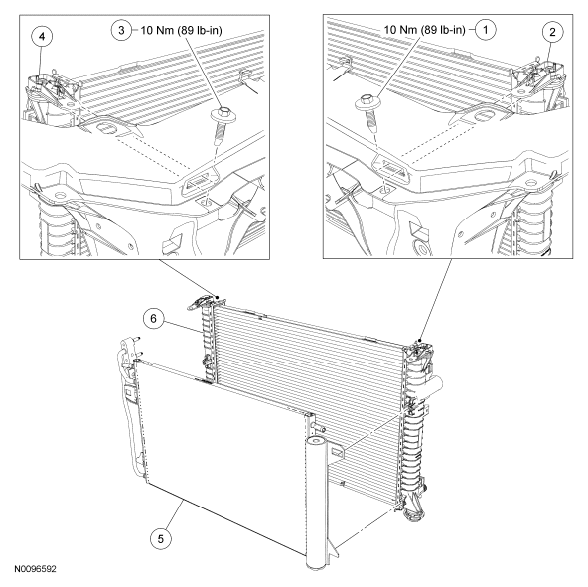 4

3 10 Nm (89 lb-in)

10 Nm (89 lb-in) 1

2

6

5

N0096592