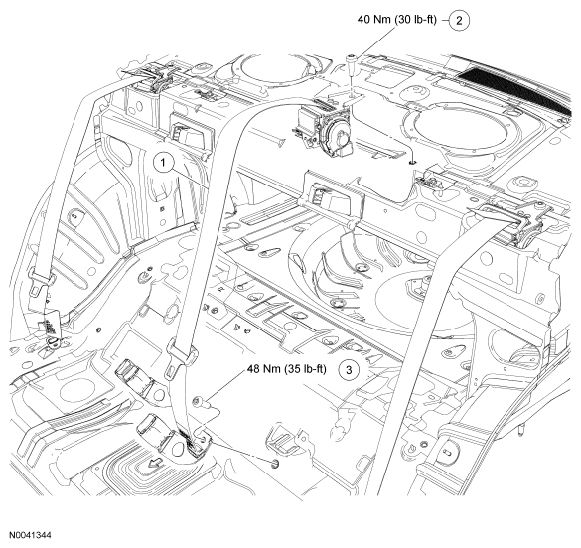 40 Nm (30 lb-ft) 2

1

48 Nm (35 lb-ft) 3

N0041344