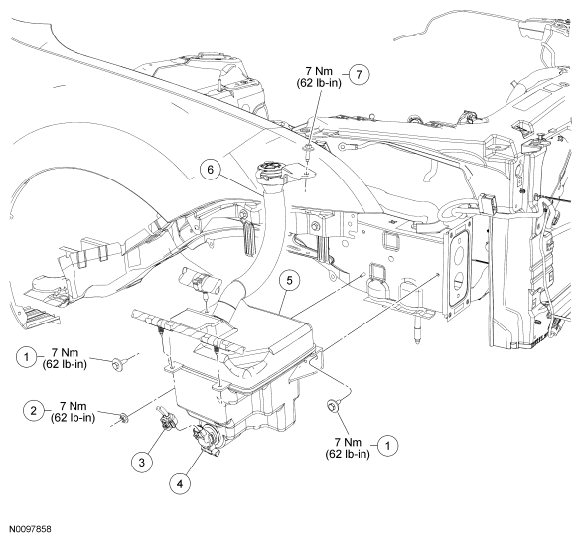 7 Nm
(62 lb-in)
7

6

5

1
7 Nm
(62 lb-in)

2
7 Nm
(62 lb-in)

3

4

7 Nm
(62 lb-in)
1

N0097858