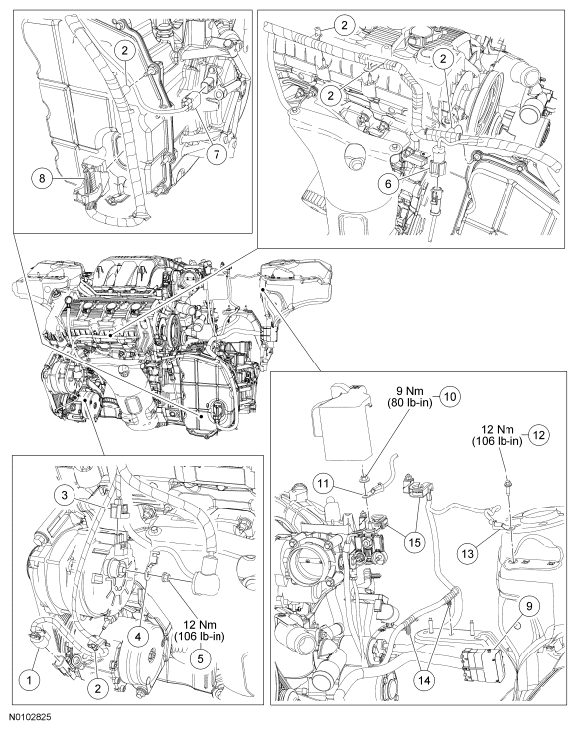 2
7
8
2
2
2
6
9 Nm
(80 lb-in)
10
12 Nm
(106 lb-in)
12
11
15
13
9
14
3
4
12 Nm
(106 lb-in)
5
1
2
N0102825