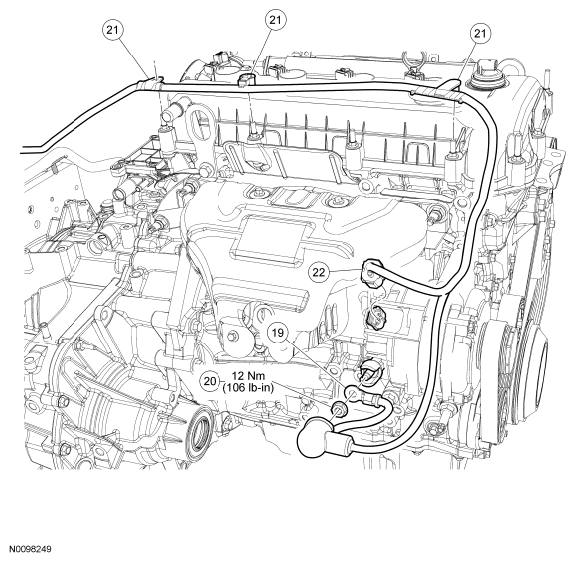 21
21
21
22
19
20
12 Nm
(106 lb-in)
N0098249