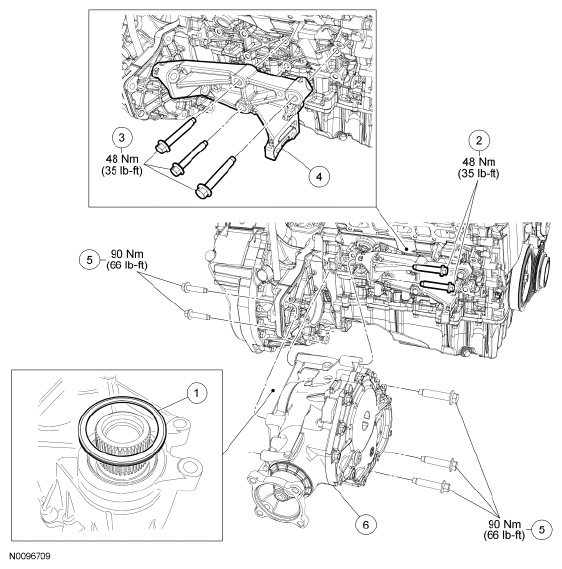 3
48 Nm
(35 lb-ft)

4

2
48 Nm
(35 lb-ft)

5
90 Nm
(66 lb-ft)

1

6

90 Nm
(66 lb-ft)
5

N0096709