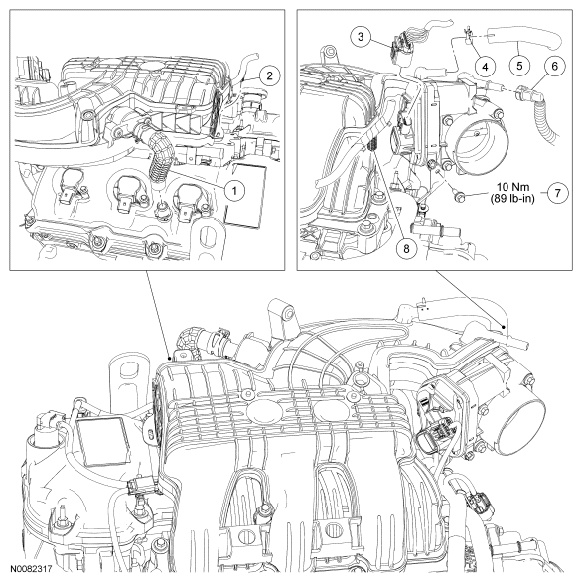 2

1

3

4

5

6

10 Nm
(89 lb-in)

7

8

N0082317