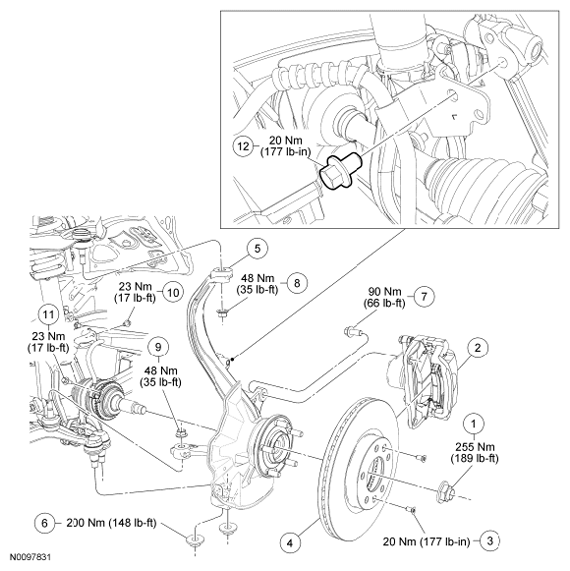 12 20 Nm (177 lb-in)

5

48 Nm (35 lb-ft) 8

23 Nm (17 lb-ft) 10

90 Nm (66 lb-ft) 7

11 23 Nm (17 lb-ft)

9 48 Nm (35 lb-ft)

2

1 255 Nm (189 lb-ft)

6 200 Nm (148 lb-ft)

4

20 Nm (177 lb-in) 3

N0097831