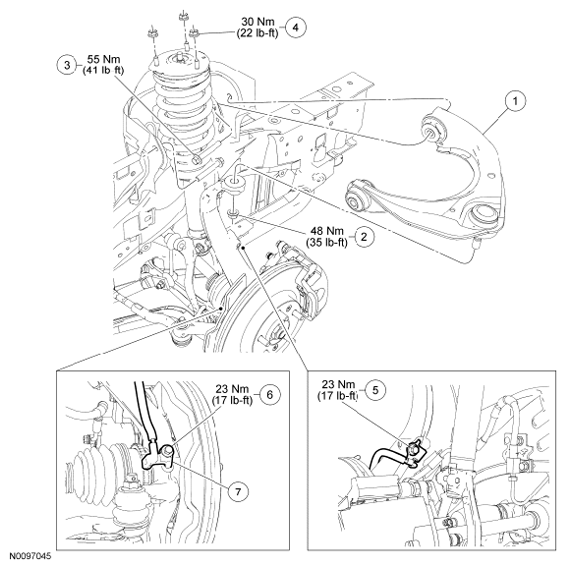 30 Nm
(22 lb-ft)
4

3
55 Nm
(41 lb ft)

1

48 Nm
(35 lb-ft)
2

23 Nm
(17 lb-ft)
6

7

23 Nm
(17 lb-ft)
5

N0097045