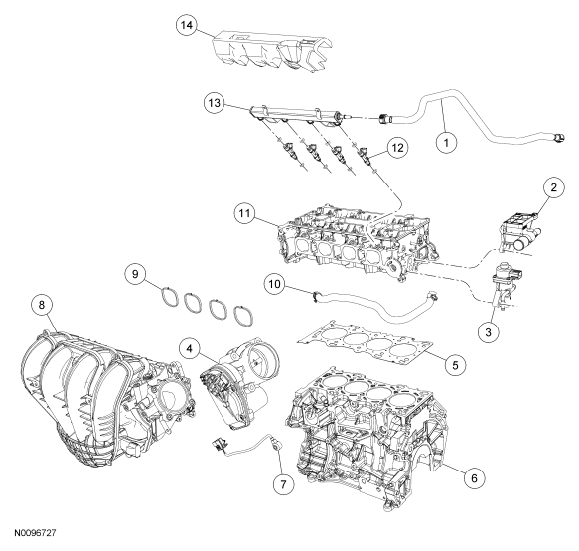 14
13
1
12
2
11
9
10
3
8
4
5
7
6
N0096727