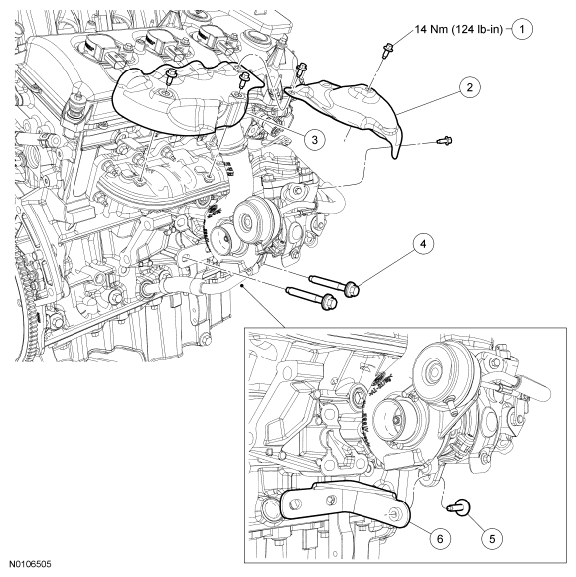 14 Nm (124 lb-in)
1
2
3
4
5
6
N0106505