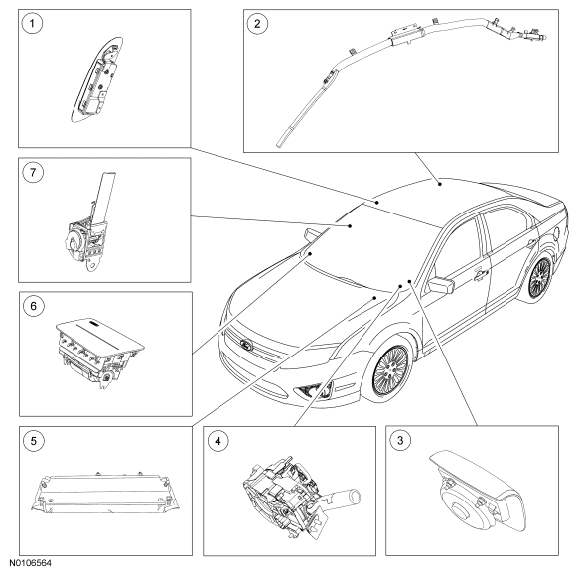 1
2
7
6
5
4
3
N0106564