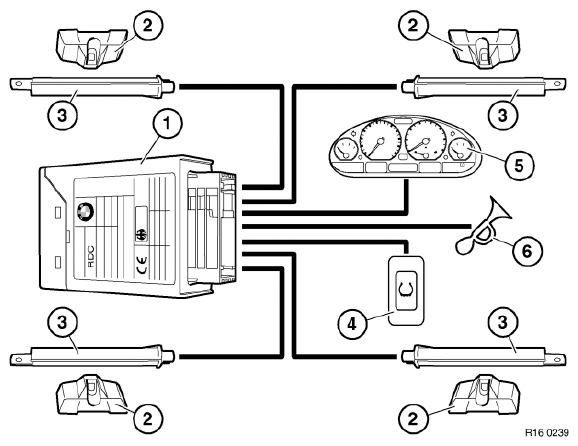 2
2
3
3
1
5
RDC
CE
6
4
3
3
2
2
R16 0239