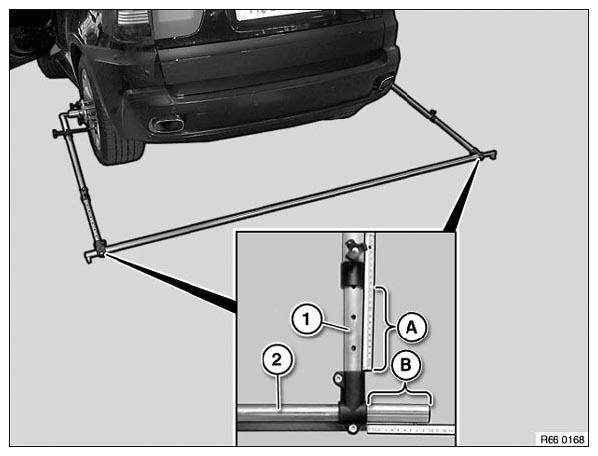 1
A
2
B
R66 0168