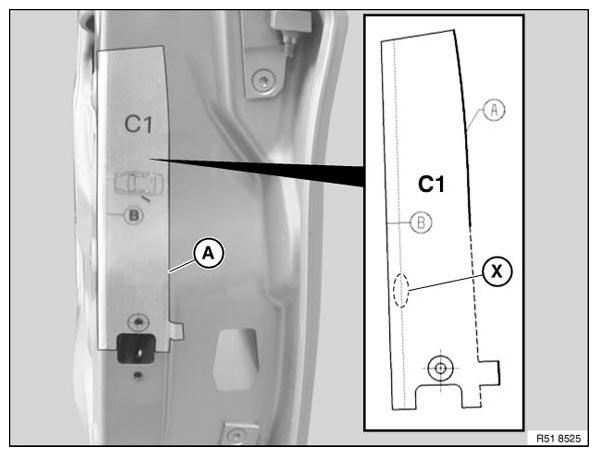 C1

B

A

A

C1

B

X

R51 8525