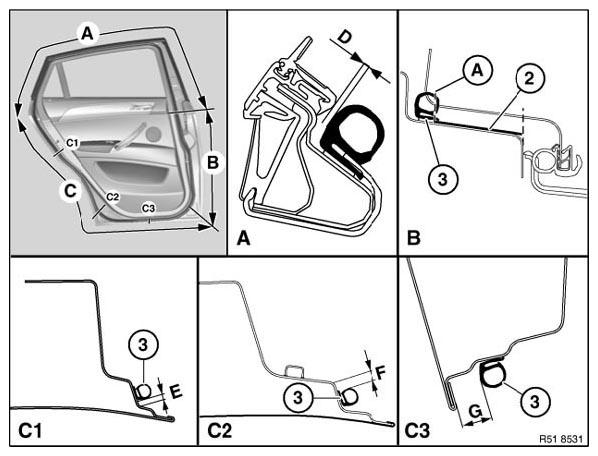 A
C1
B
C
C2
C3

D

A

A
2
3

B

3
E
C1

F
3
C2

3
G
C3

R51 8531