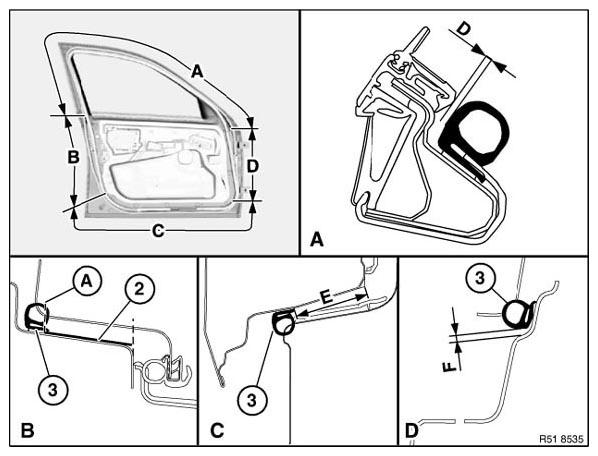 A
B
D
C
D
A
A
2
3
B
E
3
C
3
F
D
R51 8535