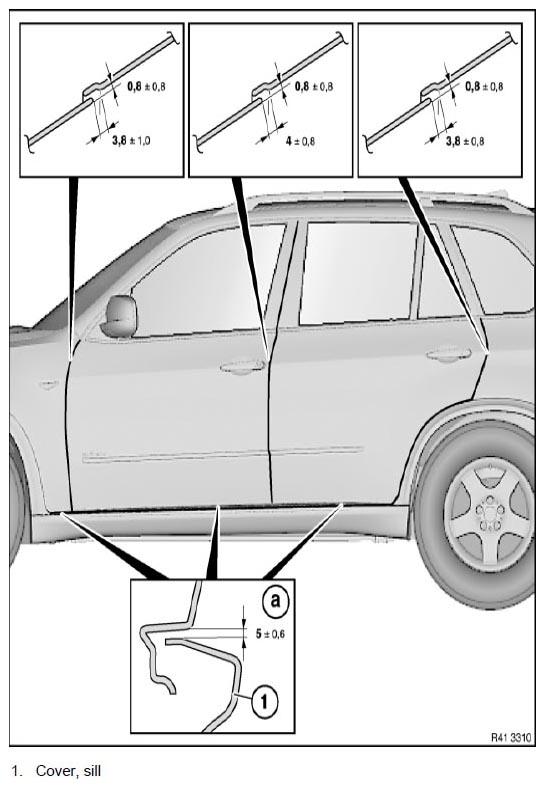 0,8 ± 0,8
3,8 ± 1,0
0,8 ± 0,8
4 ± 0,8
0,8 ± 0,8
3,8 ± 0,8
a
5 ± 0,6
1
R41 3310

1. Cover, sill