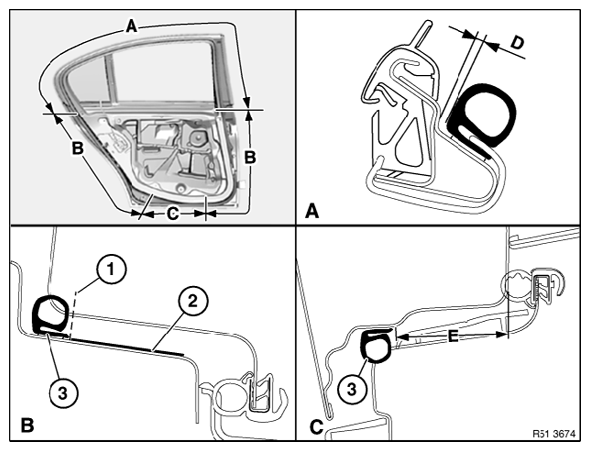 A
B
B
C
D
A
1
2
3
B
E
3
C
R51 3674