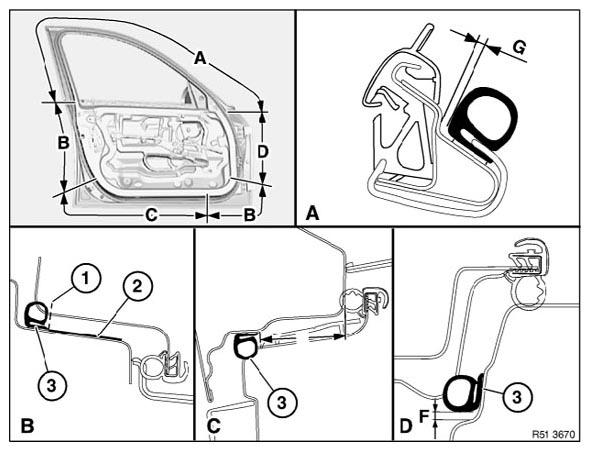 A
B
D
C
B

G
A

1
2
3
B

3
C

3
F
D
R51 3670