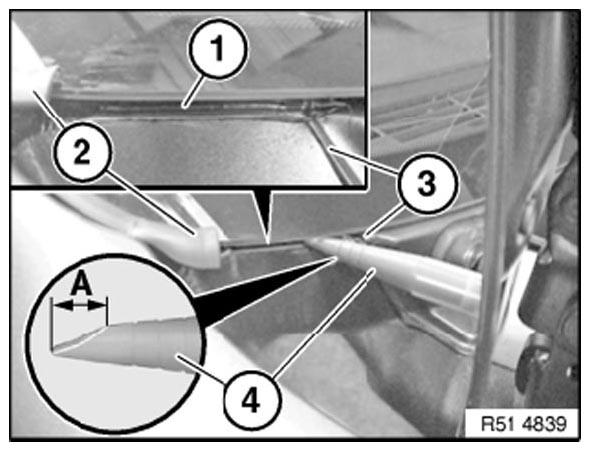 1
2
3
A
4
R51 4839