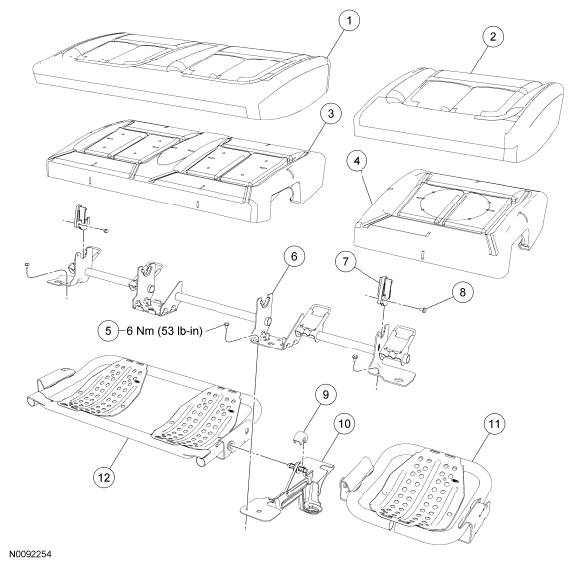 1
2
3
4
6
7
8
5
6 Nm (53 lb-in)
9
10
11
12
N0092254