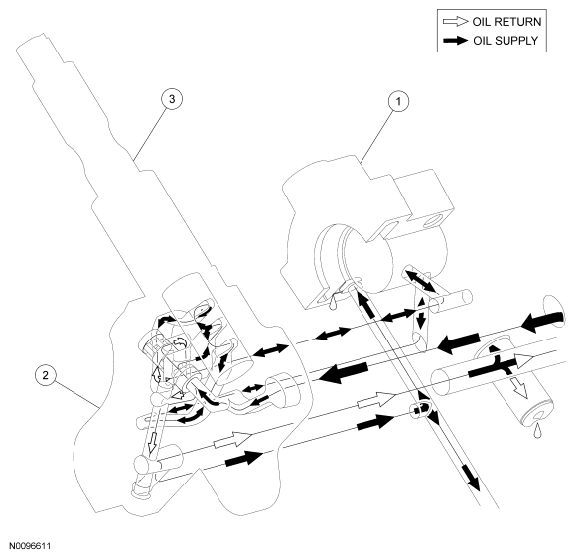 OIL RETURN
OIL SUPPLY

3

1

2

N0096611