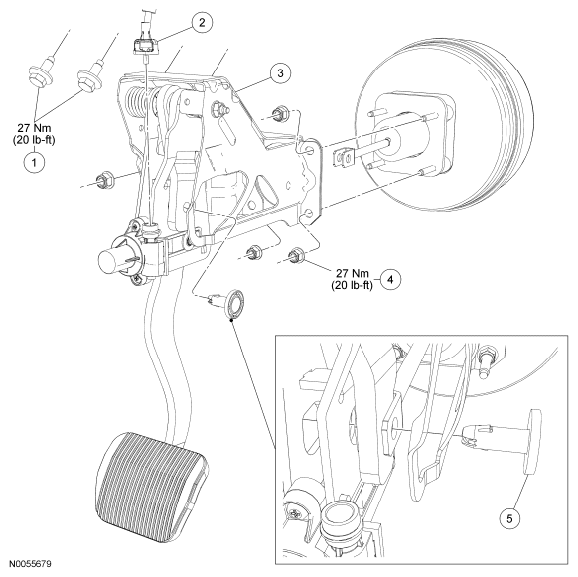 2

3

27 Nm
(20 lb-ft)
1

27 Nm
(20 lb-ft)
4

5

N0055679