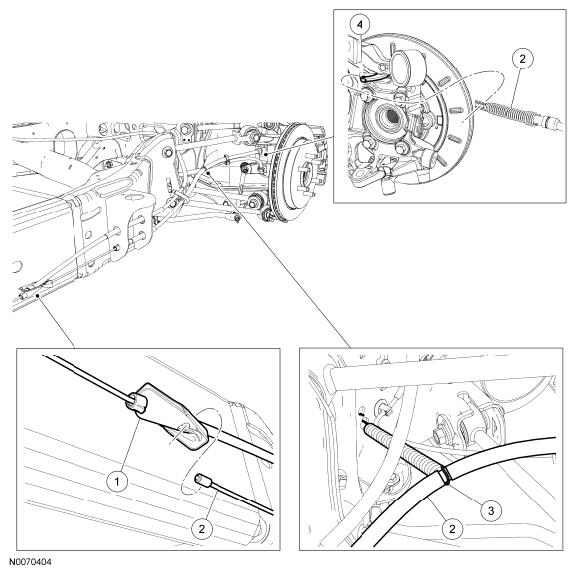 4
2
1
2
3
2
N0070404