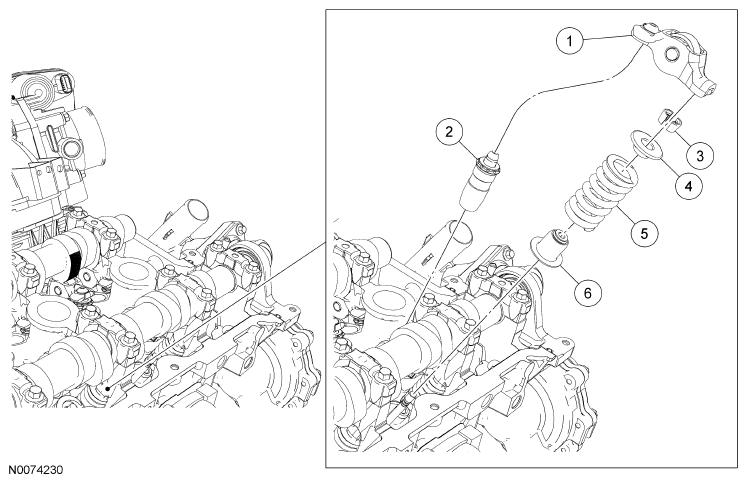 1
2
3
4
5
6
N0074230