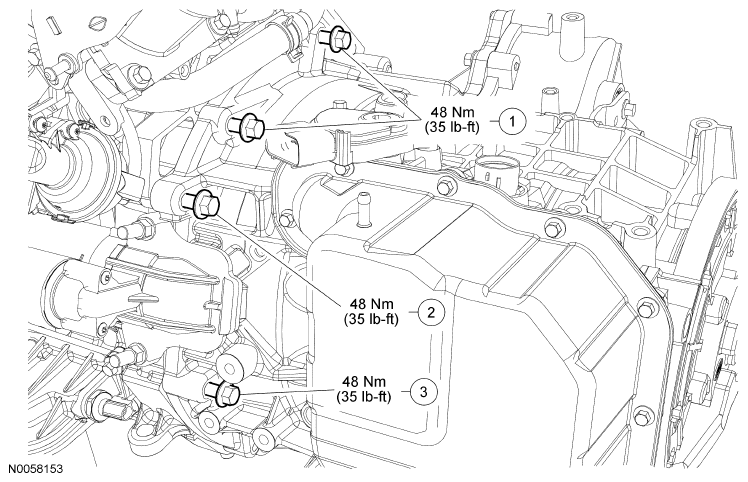 48 Nm
(35 lb-ft)
1

48 Nm
(35 lb-ft)
2

48 Nm
(35 lb-ft)
3

N0058153