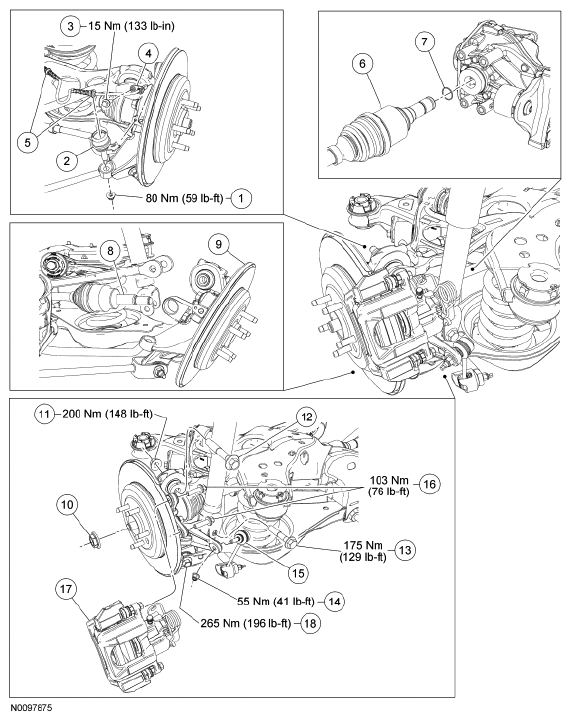 3 15 Nm (133 lb-in)
4
5
2
80 Nm (59 lb-ft) 1
6
7
8
9
11 200 Nm (148 lb-ft)
12
103 Nm (76 lb-ft) 16
10
175 Nm (129 lb-ft) 13
15
55 Nm (41 lb-ft) 14
17
265 Nm (196 lb-ft) 18
N0097875