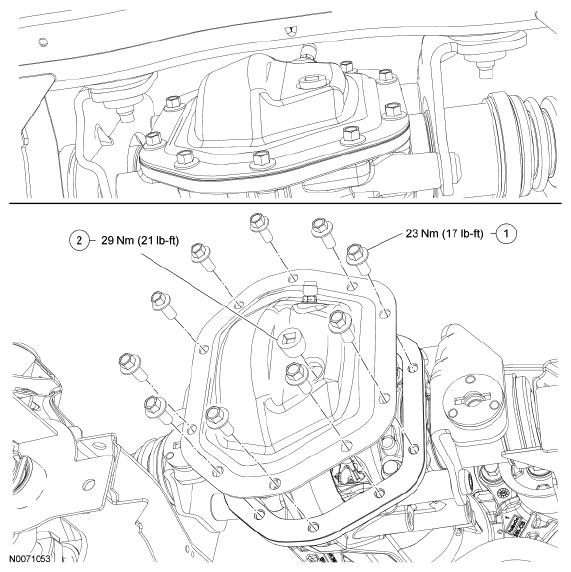 2 29 Nm (21 lb-ft)

23 Nm (17 lb-ft) 1

N0071053