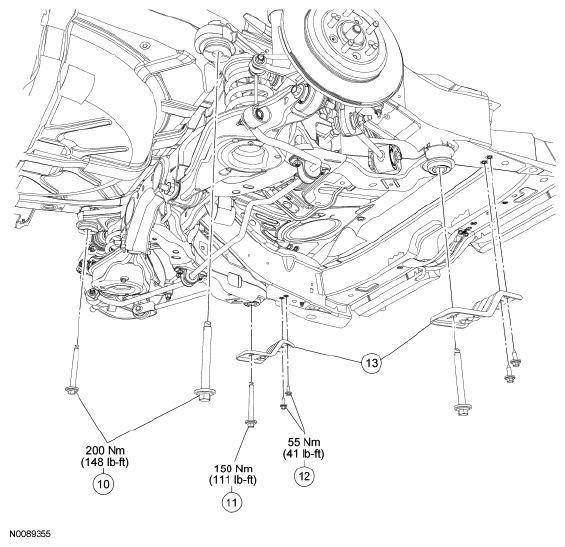 13

200 Nm
(148 lb-ft)
10

150 Nm
(111 lb-ft)
11

55 Nm
(41 lb-ft)
12

N0089355