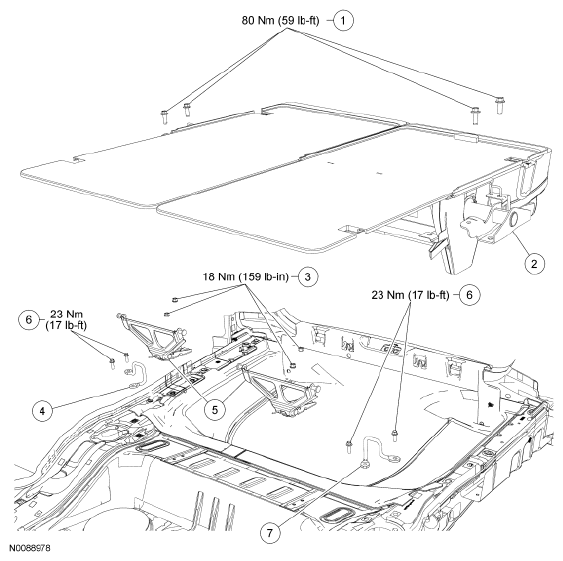 80 Nm (59 lb-ft) 1

2

18 Nm (159 lb-in) 3

23 Nm (17 lb-ft) 6

6 23 Nm (17 lb-ft)

4

5

7

N0088978