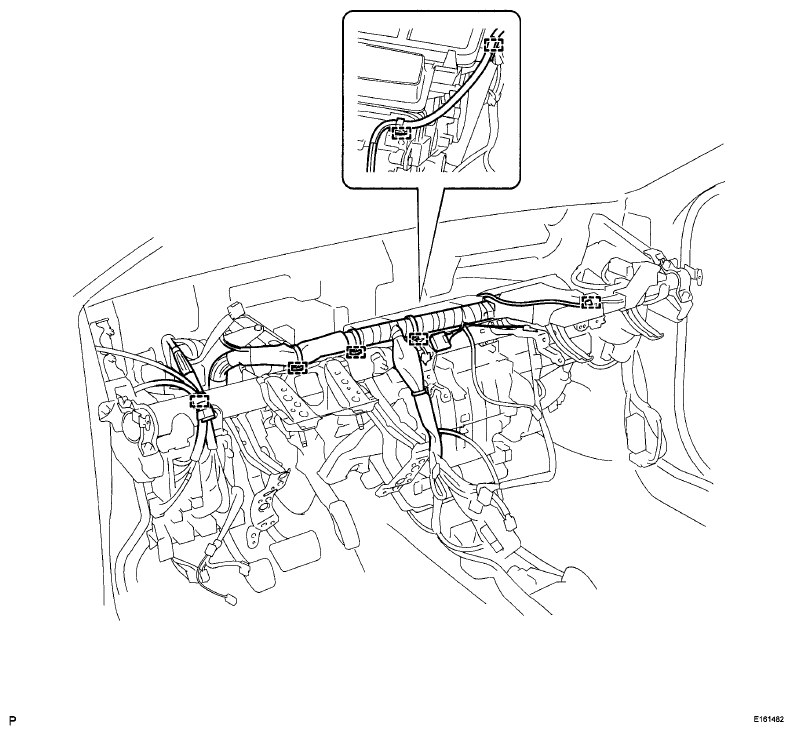 P

E161482