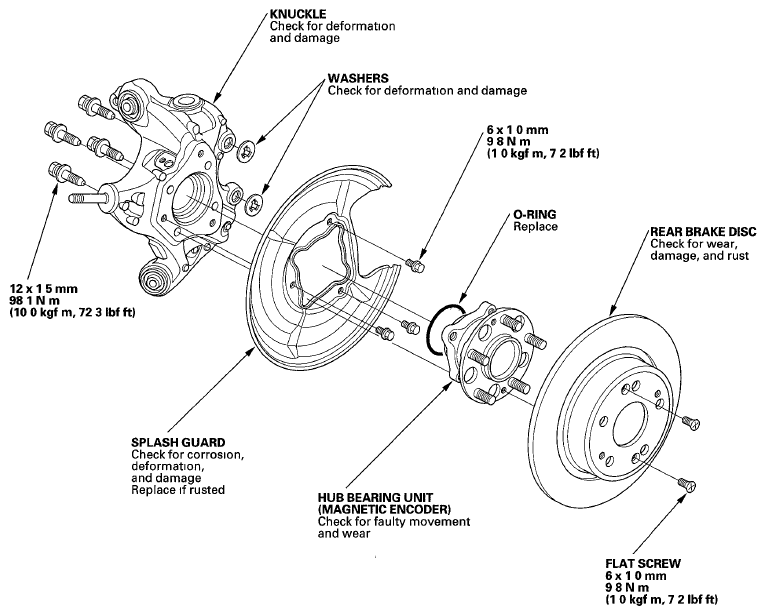 KNUCKLE
Check for deformation and damage

WASHERS
Check for deformation and damage

6 x 1 0 mm
9 8 N m
(1 0 kgf m, 7 2 lbf ft)

O-RING
Replace

REAR BRAKE DISC
Check for wear, damage, and rust

12 x 1 5 mm
98 1 N m
(10 0 kgf m, 72 3 lbf ft)

SPLASH GUARD
Check for corrosion, deformation, and damage
Replace if rusted

HUB BEARING UNIT
(MAGNETIC ENCODER)
Check for faulty movement and wear

FLAT SCREW
6 x 1 0 mm
9 8 N m
(1 0 kgf m, 7 2 lbf ft)