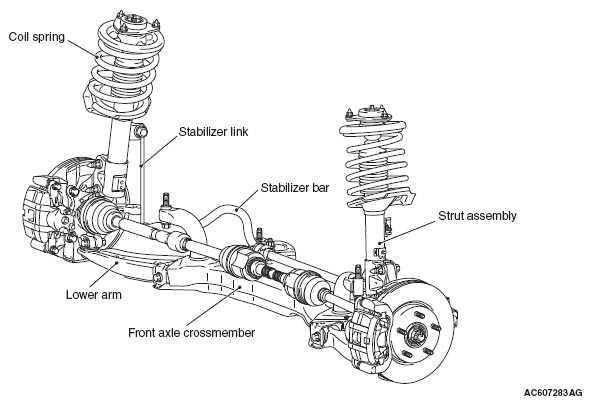 Coil spring
Stabilizer link
Stabilizer bar
Strut assembly
Lower arm
Front axle crossmember
AC607283AG