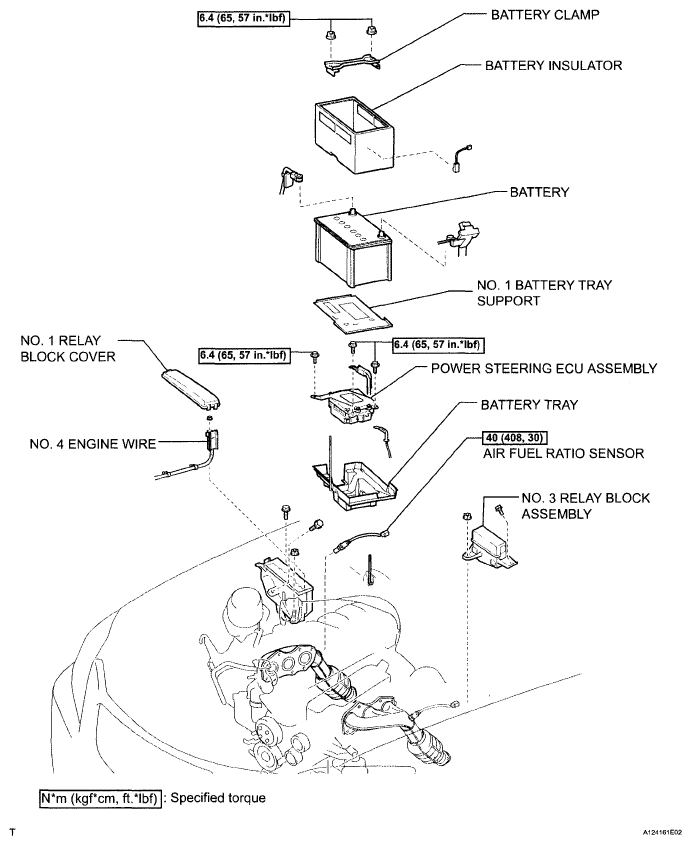 6.4 (65, 57 in.*lbf)

BATTERY CLAMP

BATTERY INSULATOR

BATTERY

NO. 1 BATTERY TRAY SUPPORT

NO. 1 RELAY BLOCK COVER

6.4 (65, 57 in.*lbf)

6.4 (65, 57 in.*lbf)

POWER STEERING ECU ASSEMBLY

BATTERY TRAY

NO. 4 ENGINE WIRE

40 (408, 30)
AIR FUEL RATIO SENSOR

NO. 3 RELAY BLOCK ASSEMBLY

N*m (kgf*cm, ft.*lbf) : Specified torque

T

A124161E02