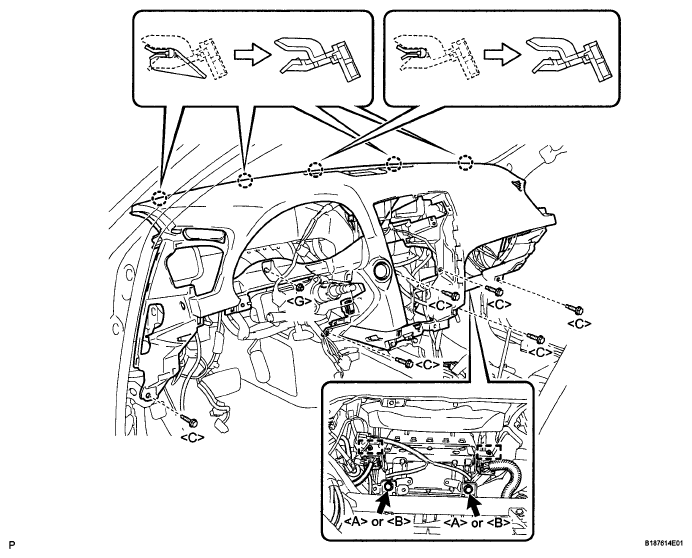 <G>
<C>
<C>
<C>
<C>
<C>
<C>
<A> or <B>
<A> or <B>
P
B187614E01