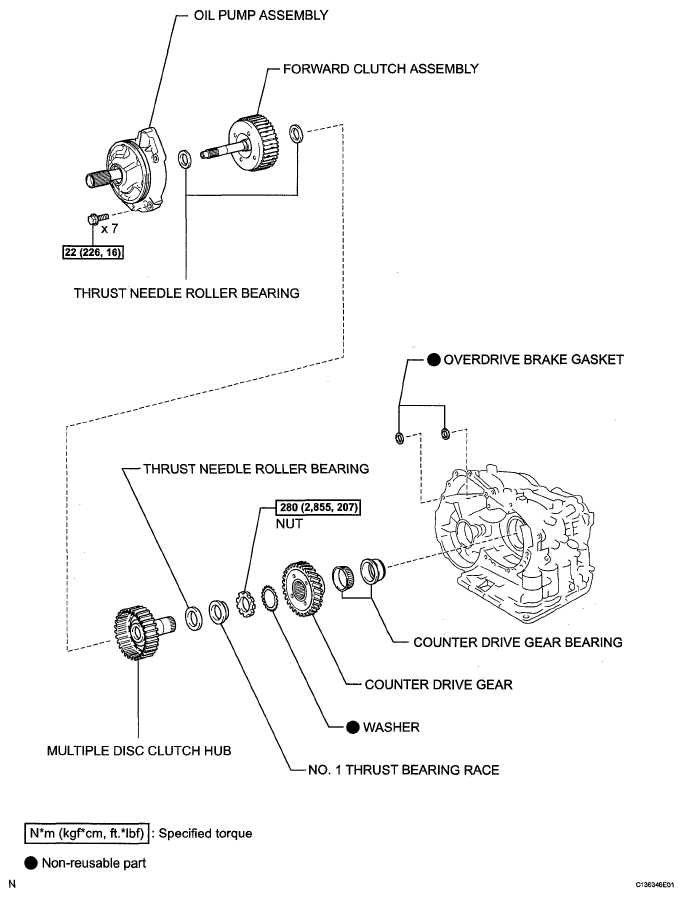 OIL PUMP ASSEMBLY

FORWARD CLUTCH ASSEMBLY

x 7

22 (226, 16)

THRUST NEEDLE ROLLER BEARING

● OVERDRIVE BRAKE GASKET

THRUST NEEDLE ROLLER BEARING

280 (2,855, 207)
NUT

COUNTER DRIVE GEAR BEARING

COUNTER DRIVE GEAR

● WASHER

MULTIPLE DISC CLUTCH HUB

NO. 1 THRUST BEARING RACE

N*m (kgf*cm, ft.*lbf) : Specified torque

● Non-reusable part

N

C136346E01