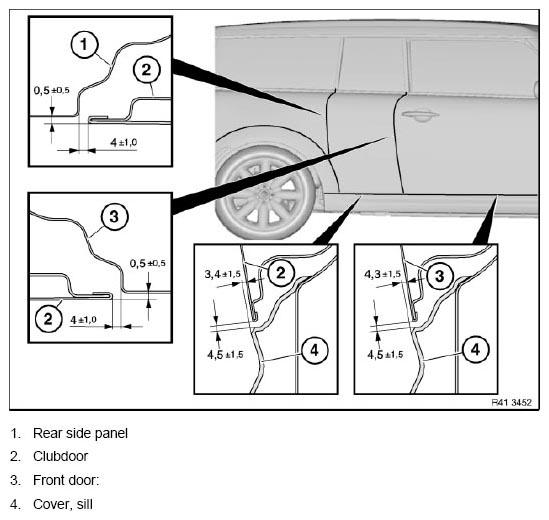 1
2
0,5 ±0,5
4 ±1,0

3
0,5 ±0,5
2
4 ±1,0

3,4 ±1,5
2
4,5 ±1,5
4

4,3 ±1,5
3
4,5 ±1,5
4

R41 3452

1. Rear side panel
2. Clubdoor
3. Front door:
4. Cover, sill