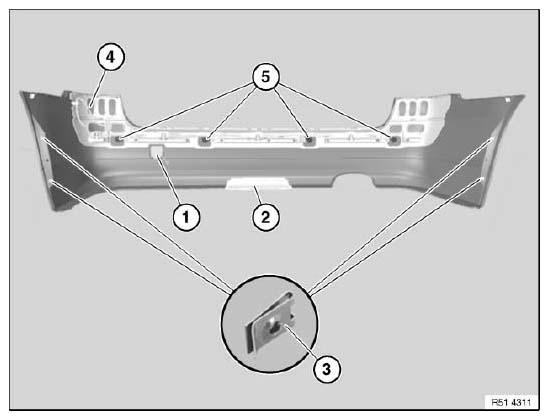 4
5
1
2
3
R51 4311