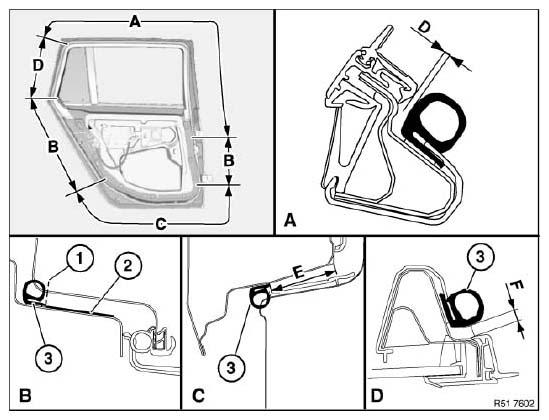 A
D
B
B
C
D
A
1
2
3
B
E
3
C
3
F
D
R51 7602