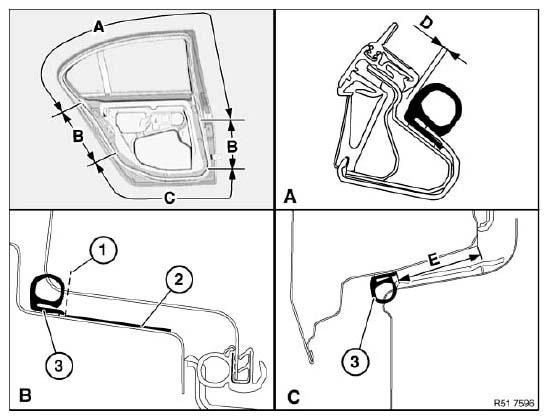 A
B
B
C
D
A
1
2
3
B
E
3
C
R51 7596