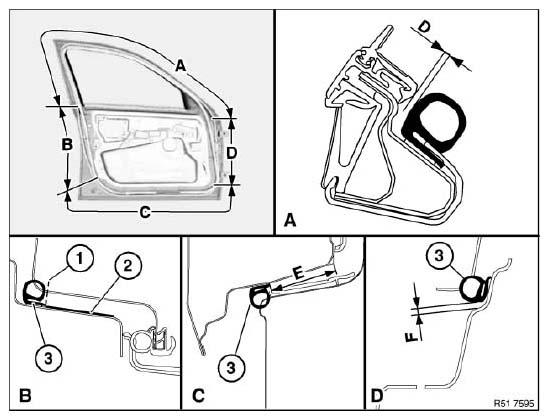 A
B
D
C
D
A
1
2
3
B
E
3
C
3
F
D
R51 7595