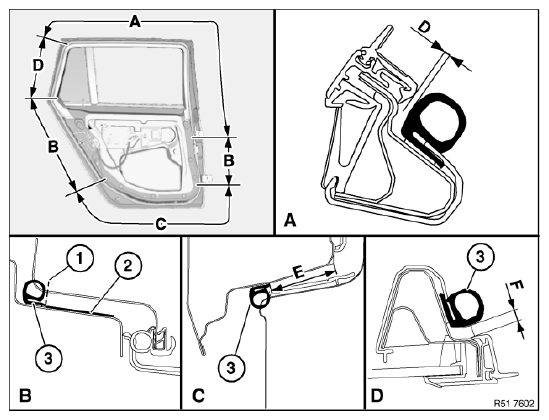 A
D
B
B
C
D
A
1
2
3
B
E
3
C
3
F
D
R51 7602