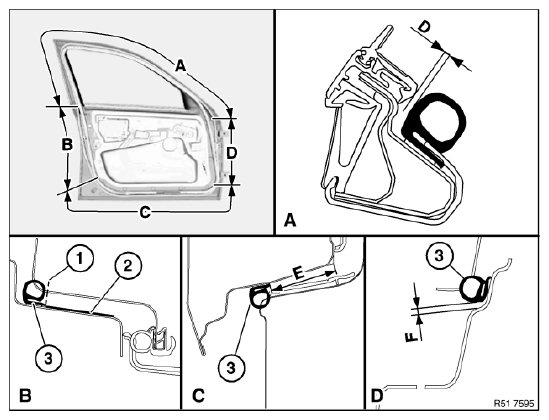 A
B
D
C
D
A
1
2
3
B
E
3
C
3
F
D
R51 7595